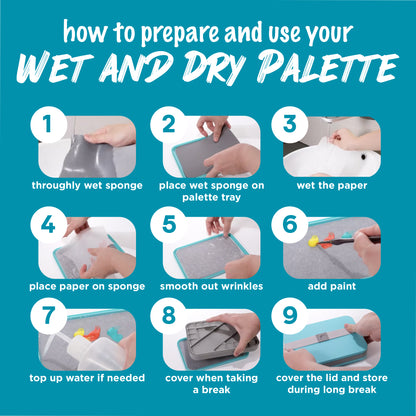 how to prepare and use your
WET AND DRY PALETTE

1
throughly wet sponge

2
place wet sponge on palette tray

3
wet the paper

4
place paper on sponge

5
smooth out wrinkles

6
add paint

7
top up water if needed

8
cover when taking a break

9
cover the lid and store during long break