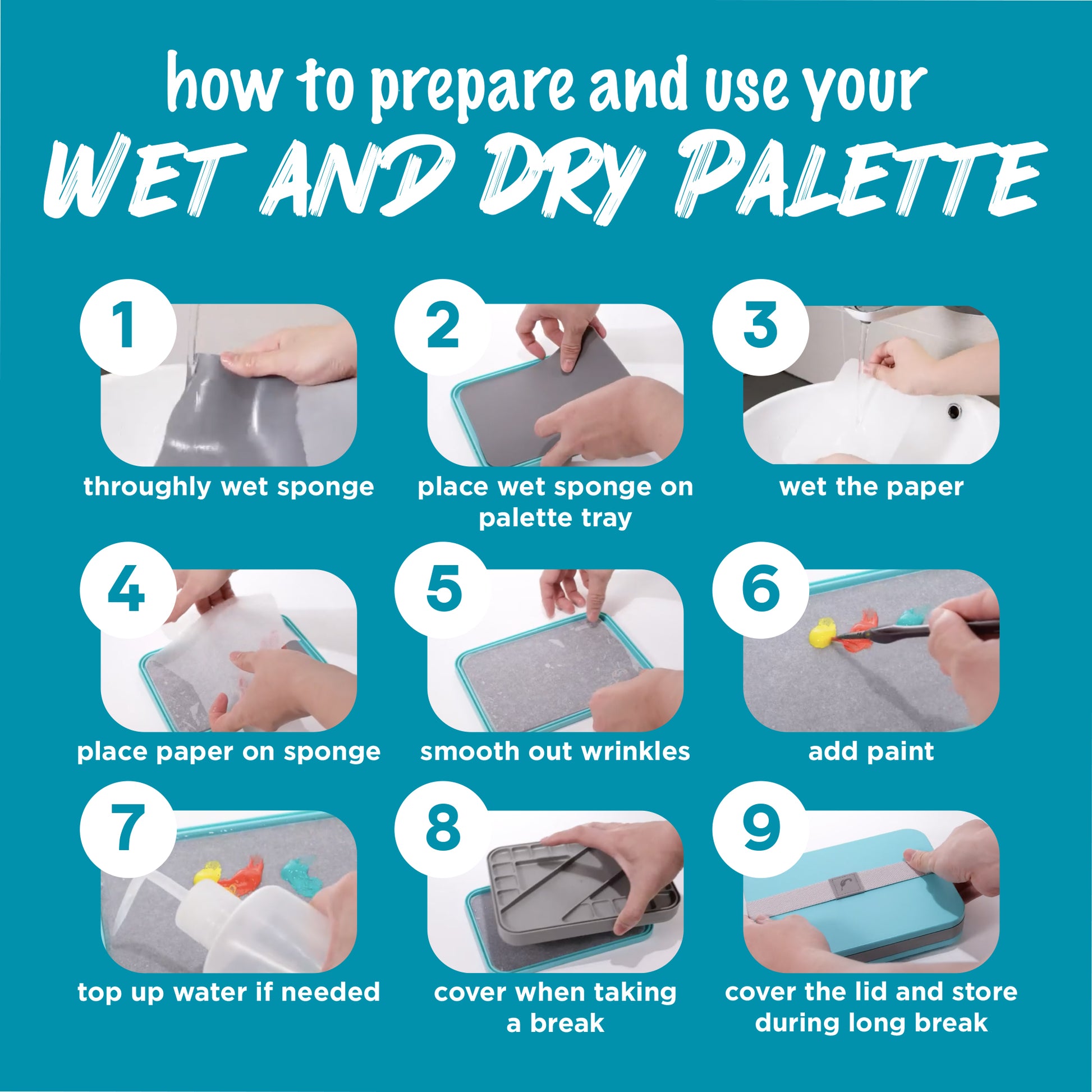 how to prepare and use your
WET AND DRY PALETTE

1
throughly wet sponge

2
place wet sponge on palette tray

3
wet the paper

4
place paper on sponge

5
smooth out wrinkles

6
add paint

7
top up water if needed

8
cover when taking a break

9
cover the lid and store during long break