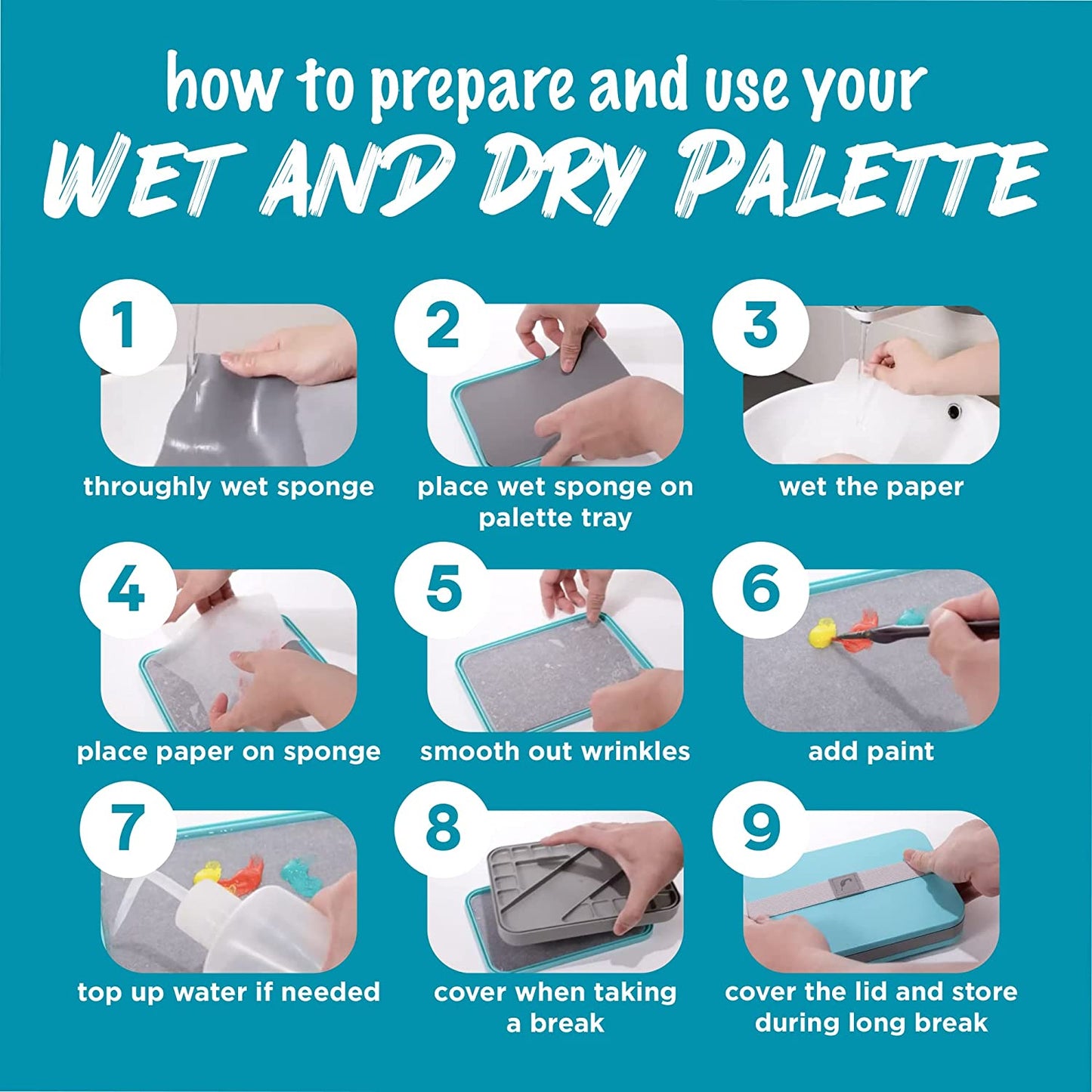 how to prepare and use your
WET AND DRY PALETTE

1
throughly wet sponge

2
place wet sponge on palette tray

3
wet the paper

4
place paper on sponge

5
smooth out wrinkles

6
add paint

7
top up water if needed

8
cover when taking a break

9
cover the lid and store during long break